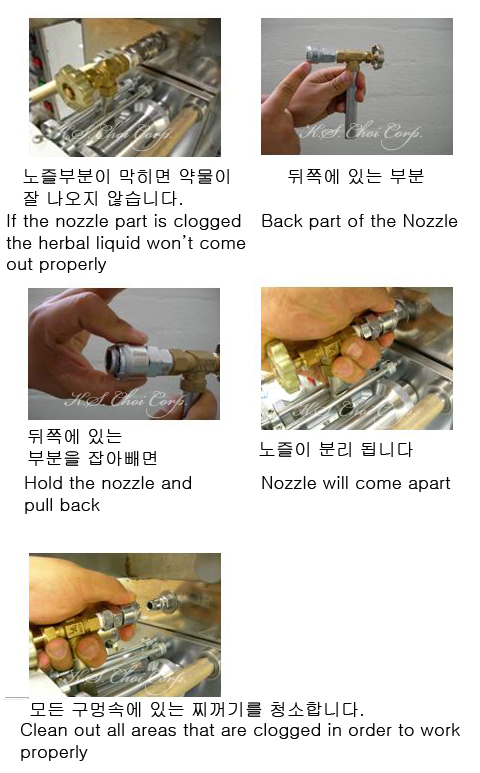 K.S. Choi Corp.

노즐부분이 막히면 약물이 잘 나오지 않습니다.
If the nozzle part is clogged the herbal liquid won't come out properly

K.S. Choi Corp.

뒤쪽에 있는 부분
Back part of the Nozzle

K.S. Choi Corp.

뒤쪽에 있는 부분을 잡아빼면
Hold the nozzle and pull back

K.S. Choi Corp.

노즐이 분리 됩니다
Nozzle will come apart

K.S. Choi Corp.

모든 구멍속에 있는 찌꺼기를 청소합니다.
Clean out all areas that are clogged in order to work properly